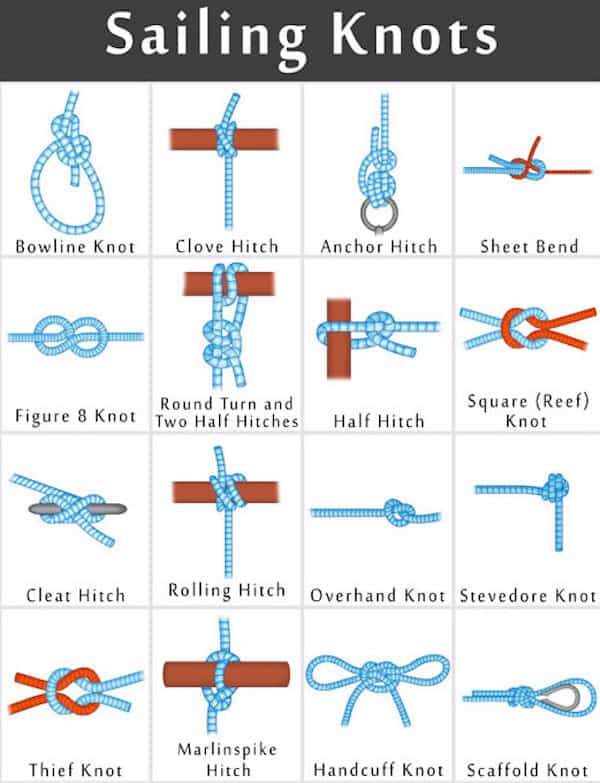 Sailing Knots

Bowline Knot

Clove Hitch

Anchor Hitch

Sheet Bend

Figure 8 Knot

Round Turn and Two Half Hitches

Half Hitch

Square (Reef) Knot

Cleat Hitch

Rolling Hitch

Overhand Knot

Stevedore Knot

Thief Knot

Marlinspike Hitch

Handcuff Knot

Scaffold Knot