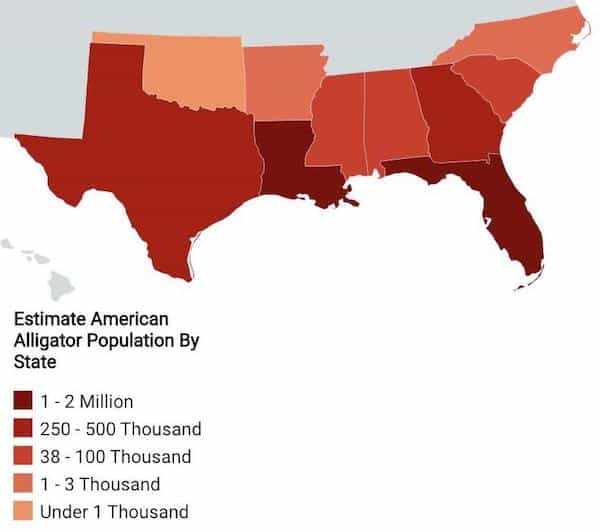 Estimate American Alligator Population By State

1 - 2 Million
250 - 500 Thousand
38 - 100 Thousand
1 - 3 Thousand
Under 1 Thousand