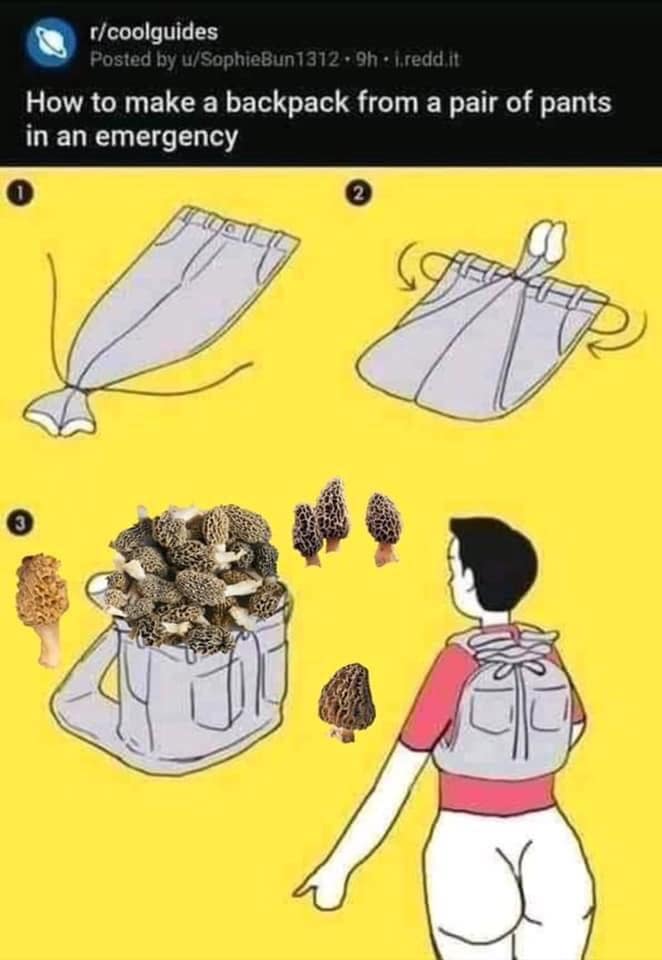 r/coolguides
Posted by u/SophieBun1312 · 9h · i.redd.it

How to make a backpack from a pair of pants in an emergency

1

2

3